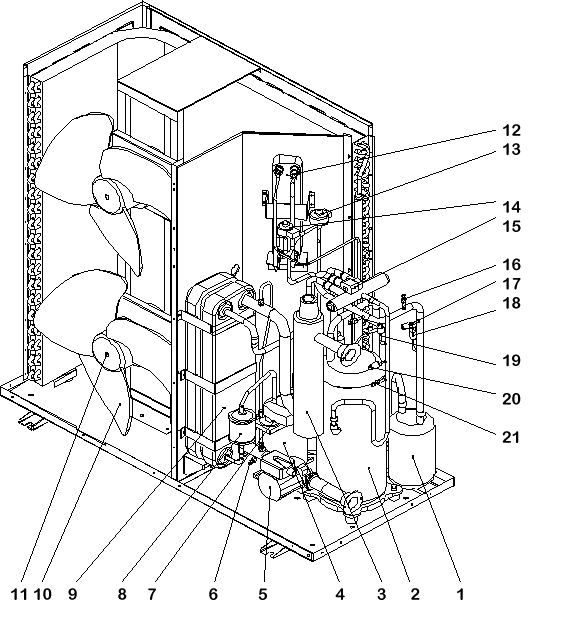 12
13
14
15
16
17
18
19
20
21

11 10 9 8 7 6 5 4 3 2 1